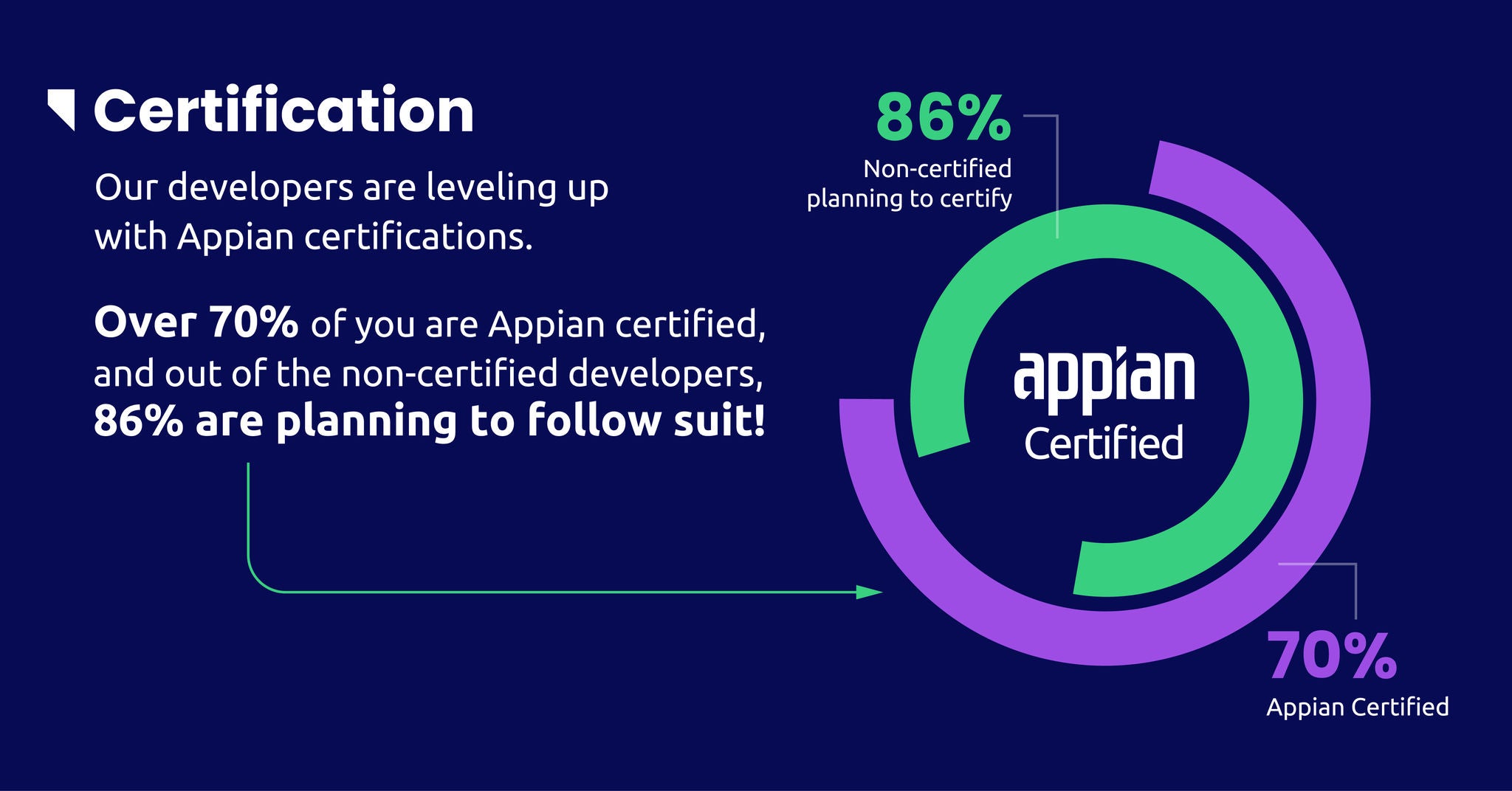 Certification

Our developers are leveling up with Appian certifications.

Over 70% of you are Appian certified, and out of the non-certified developers, 86% are planning to follow suit!

86%
Non-certified planning to certify

appian
Certified

70%
Appian Certified